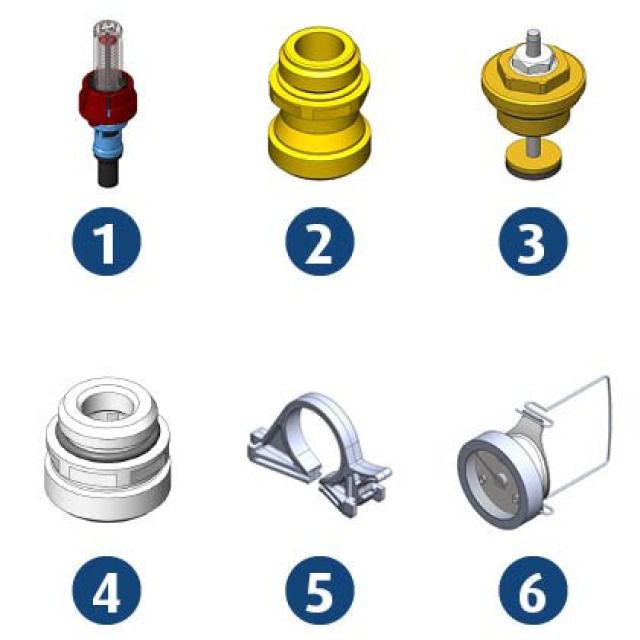 1 2 3

4 5 6